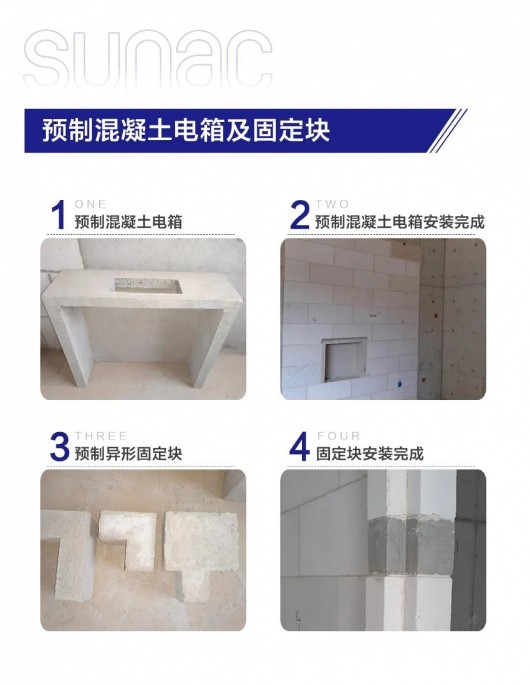 sunac

预制混凝土电箱及固定块

1 ONE
预制混凝土电箱

2 TWO
预制混凝土电箱安装完成

3 THREE
预制异形固定块

4 FOUR
固定块安装完成